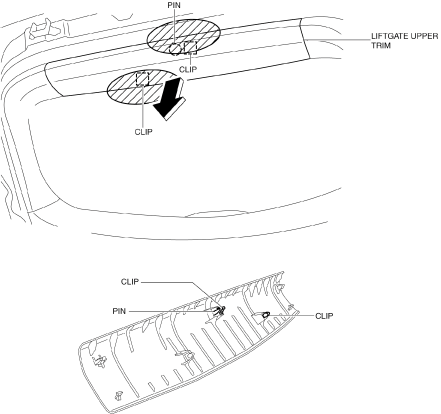 PIN

LIFTGATE UPPER TRIM

CLIP

CLIP

CLIP

PIN

CLIP