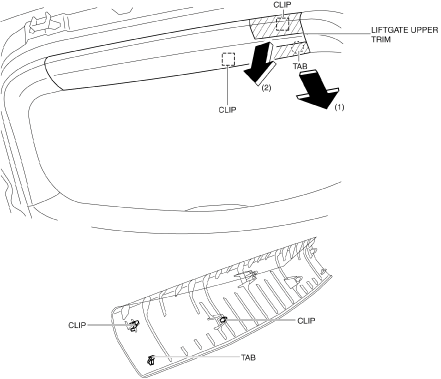 CLIP
LIFTGATE UPPER TRIM
TAB
(2)
(1)
CLIP
CLIP
CLIP
TAB