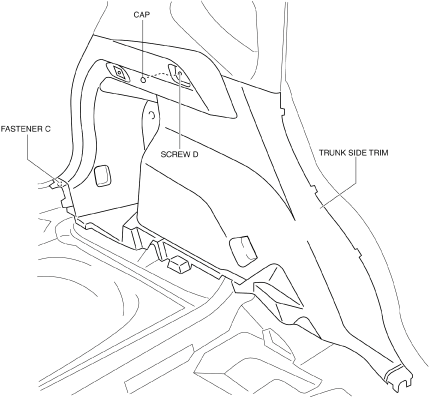 CAP

FASTENER C

SCREW D

TRUNK SIDE TRIM