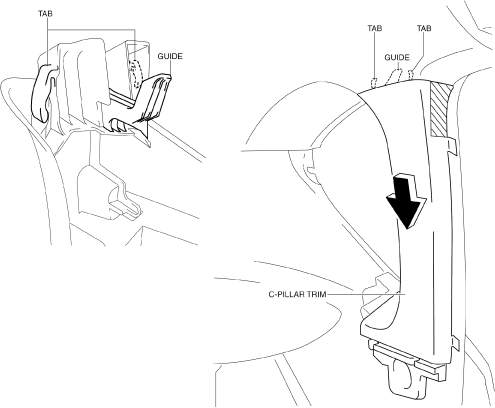 TAB

GUIDE

TAB

TAB

GUIDE

C-PILLAR TRIM