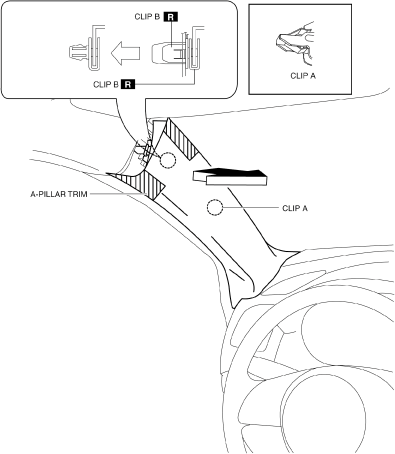 CLIP B R

CLIP B R

CLIP A

A-PILLAR TRIM

CLIP A