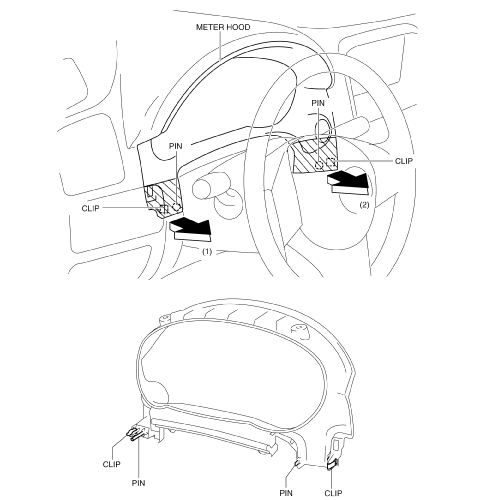 METER HOOD

PIN

PIN

CLIP

CLIP

(2)

(1)

CLIP

PIN

PIN

CLIP