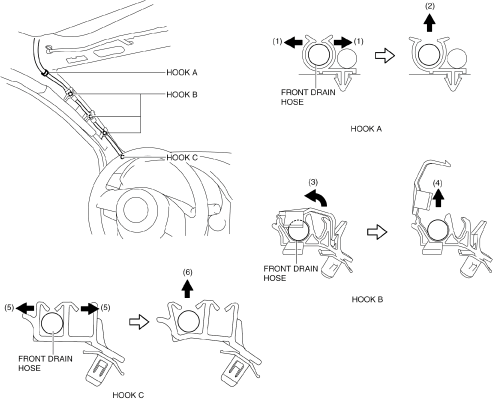 HOOK A
HOOK B
HOOK C

(1) (1)
(2)
FRONT DRAIN HOSE
HOOK A

(3)
(4)
FRONT DRAIN HOSE
HOOK B

(5) (5)
(6)
FRONT DRAIN HOSE
HOOK C