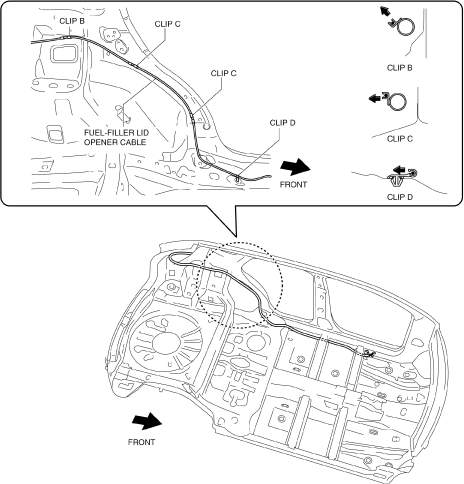 CLIP B
CLIP C
CLIP C
CLIP D
FUEL-FILLER LID OPENER CABLE
FRONT
CLIP B
CLIP C
CLIP D
FRONT