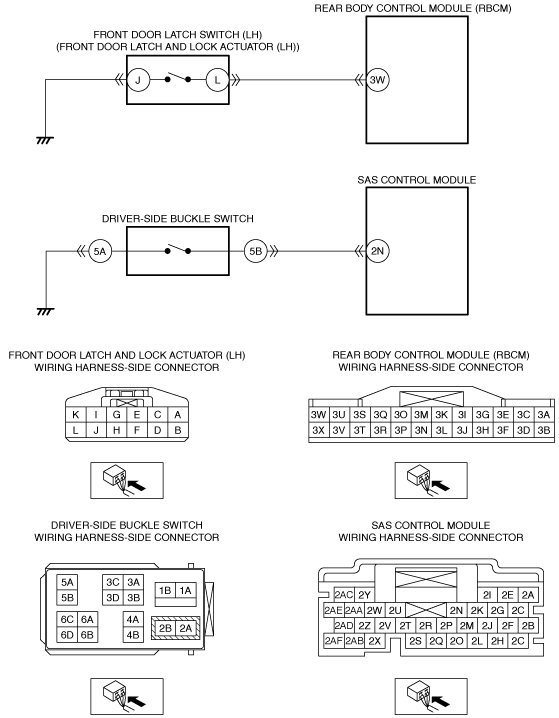 REAR BODY CONTROL MODULE (RBCM)

FRONT DOOR LATCH SWITCH (LH)
(FRONT DOOR LATCH AND LOCK ACTUATOR (LH))

J

L

3W

SAS CONTROL MODULE

DRIVER-SIDE BUCKLE SWITCH

5A

5B

2N

FRONT DOOR LATCH AND LOCK ACTUATOR (LH)
WIRING HARNESS-SIDE CONNECTOR

| K | I | G | E | C | A |
|---|---|---|---|---|---|
| L | J | H | F | D | B |

REAR BODY CONTROL MODULE (RBCM)
WIRING HARNESS-SIDE CONNECTOR

| 3W | 3U | 3S | 3Q | 3O | 3M | 3K | 3I | 3G | 3E | 3C | 3A |
|---|---|---|---|---|---|---|---|---|---|---|---|
| 3X | 3V | 3T | 3R | 3P | 3N | 3L | 3J | 3H | 3F | 3D | 3B |

DRIVER-SIDE BUCKLE SWITCH
WIRING HARNESS-SIDE CONNECTOR

5A 5B 3C 3A 3D 3B 1B 1A 6C 6A 6D 6B 4A 4B 2B 2A

SAS CONTROL MODULE
WIRING HARNESS-SIDE CONNECTOR

2AC 2Y 2I 2E 2A
2AE 2AA 2W 2U 2N 2K 2G 2C
2AD 2Z 2V 2T 2R 2P 2M 2J 2F 2B
2AF 2AB 2X 2S 2Q 2O 2L 2H 2C