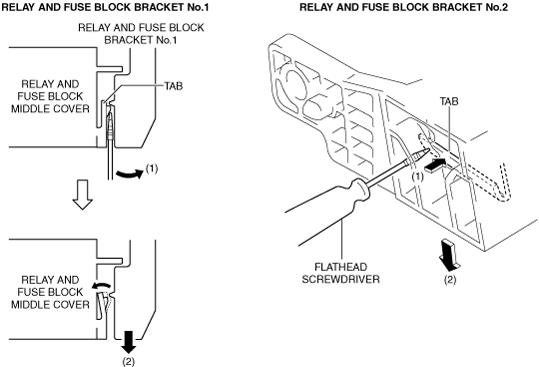 RELAY AND FUSE BLOCK BRACKET No.1

RELAY AND FUSE BLOCK BRACKET No.1

RELAY AND FUSE BLOCK MIDDLE COVER

TAB

(1)

RELAY AND FUSE BLOCK MIDDLE COVER

(2)

RELAY AND FUSE BLOCK BRACKET No.2

TAB

(1)

FLATHEAD SCREWDRIVER

(2)