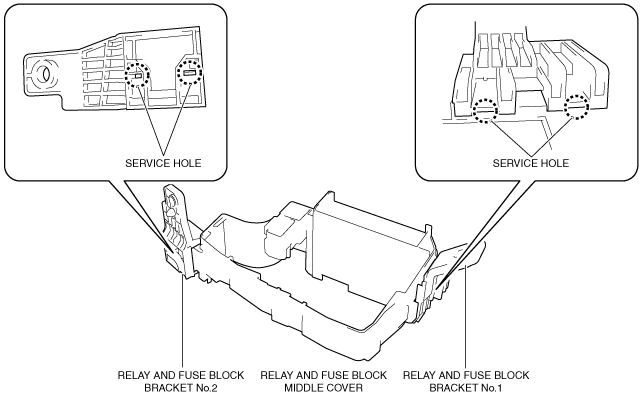 SERVICE HOLE

SERVICE HOLE

RELAY AND FUSE BLOCK BRACKET No.2

RELAY AND FUSE BLOCK MIDDLE COVER

RELAY AND FUSE BLOCK BRACKET No.1