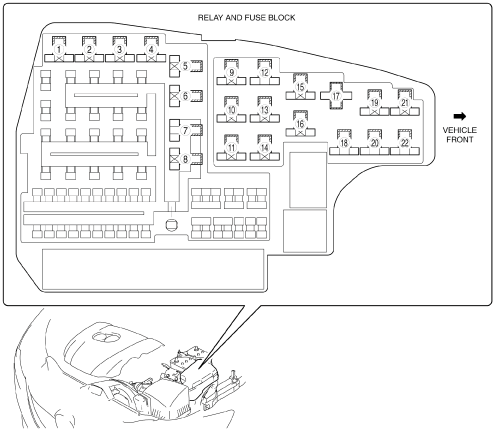 RELAY AND FUSE BLOCK

1 2 3 4 5 6 7 8 9 10 11 12 13 14 15 16 17 18 19 20 21 22

VEHICLE FRONT