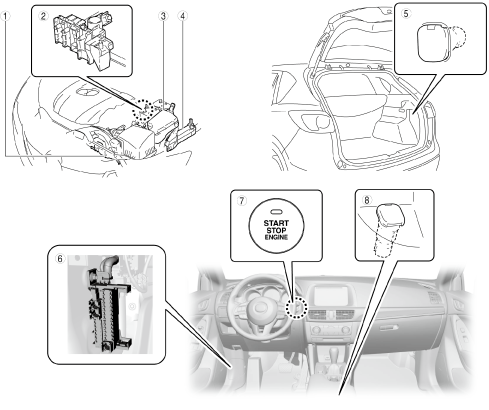 1
2
3
4
5
6
7
START
STOP
ENGINE
8