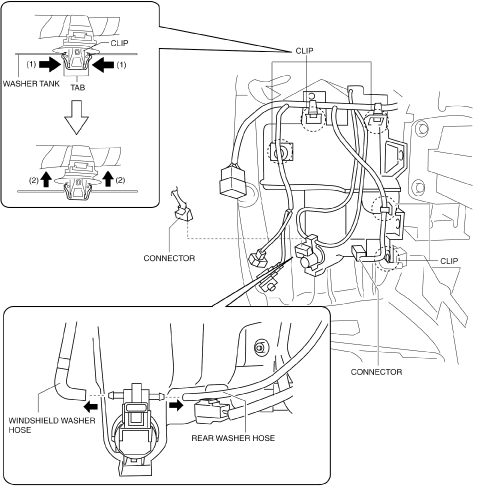 CLIP
(1)
(1)
WASHER TANK
TAB
(2)
(2)
CLIP
CONNECTOR
CLIP
CONNECTOR
WINDSHIELD WASHER HOSE
REAR WASHER HOSE