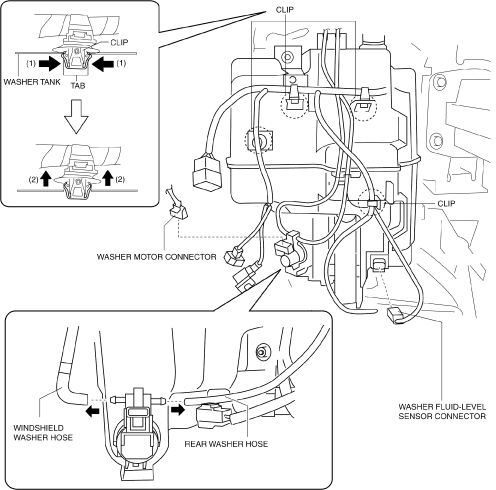 CLIP
(1)
(1)
WASHER TANK
TAB
(2)
(2)
CLIP
CLIP
WASHER MOTOR CONNECTOR
WINDSHIELD WASHER HOSE
REAR WASHER HOSE
WASHER FLUID-LEVEL SENSOR CONNECTOR