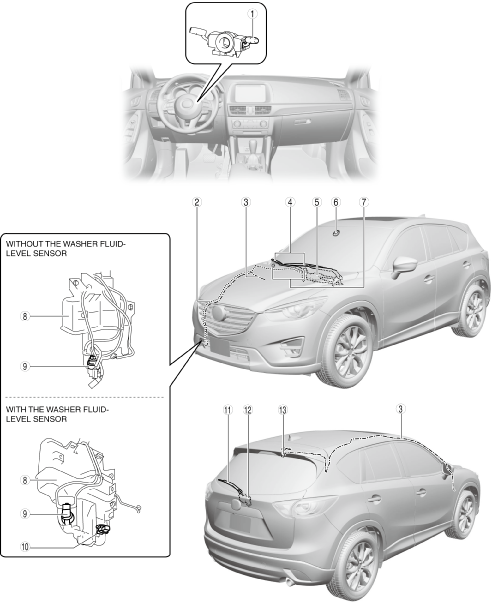 1

2
3
4
5
6
7

WITHOUT THE WASHER FLUID-LEVEL SENSOR

8

9

WITH THE WASHER FLUID-LEVEL SENSOR

8

9

10

11
12
13
3