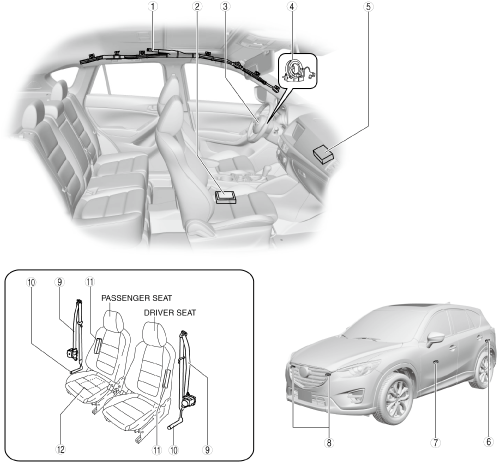 1
2
3
4
5

10
9
11
PASSENGER SEAT
DRIVER SEAT

12
11
10
9

8
7
6