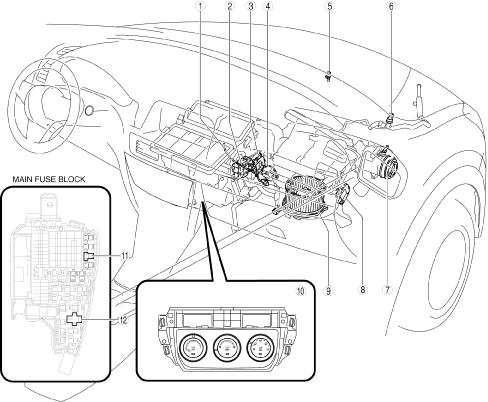 1
2
3
4
5
6
MAIN FUSE BLOCK
11
12
10
9
8
7