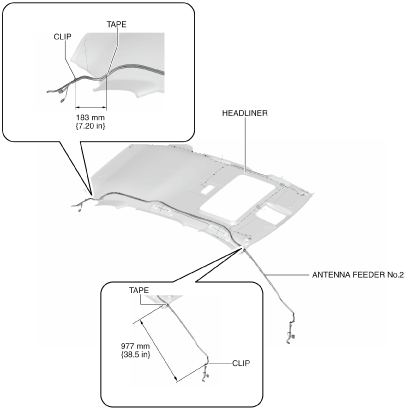 TAPE
CLIP
183 mm {7.20 in}
HEADLINER
ANTENNA FEEDER No.2
TAPE
977 mm {38.5 in}
CLIP