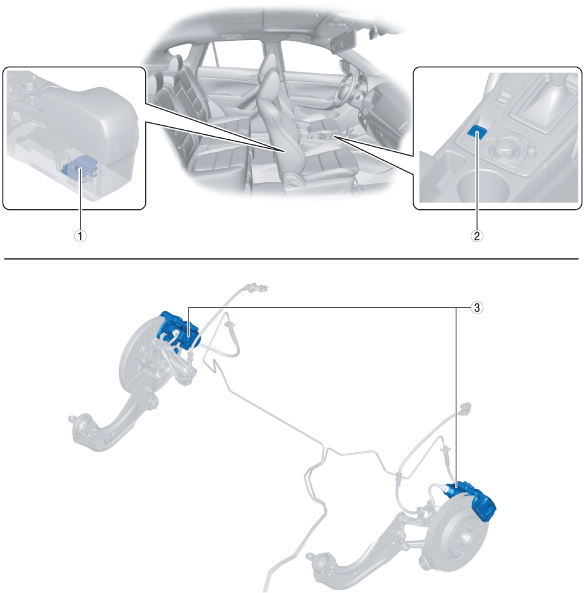 ①

②

③