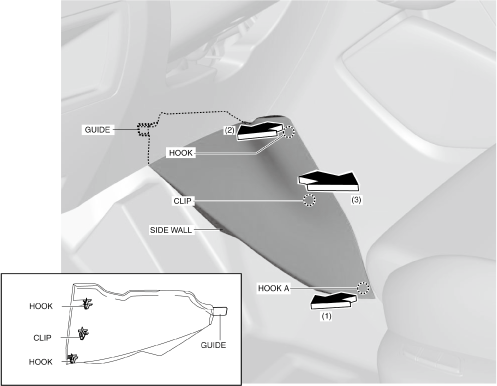 GUIDE
(2)
HOOK
(3)
CLIP
SIDE WALL
HOOK A
(1)
HOOK
CLIP
HOOK
GUIDE