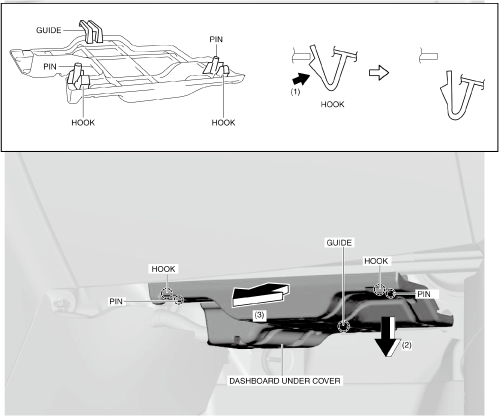 GUIDE
PIN
PIN
HOOK
HOOK
(1)
HOOK

GUIDE
HOOK
HOOK
PIN
PIN
(3)
(2)
DASHBOARD UNDER COVER