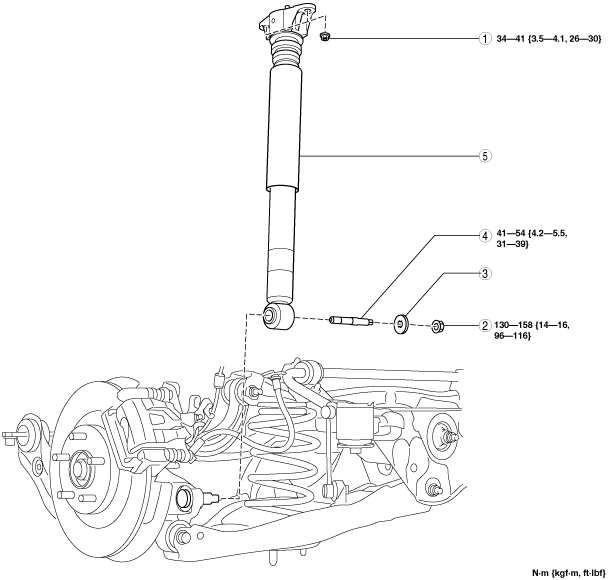 1 34—41 {3.5—4.1, 26—30}

5

4 41—54 {4.2—5.5, 31—39}

3

2 130—158 {14—16, 96—116}

N·m {kgf·m, ft·lbf}