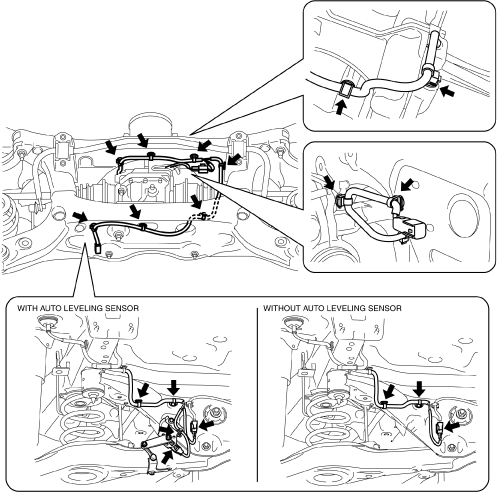 WITH AUTO LEVELING SENSOR

WITHOUT AUTO LEVELING SENSOR