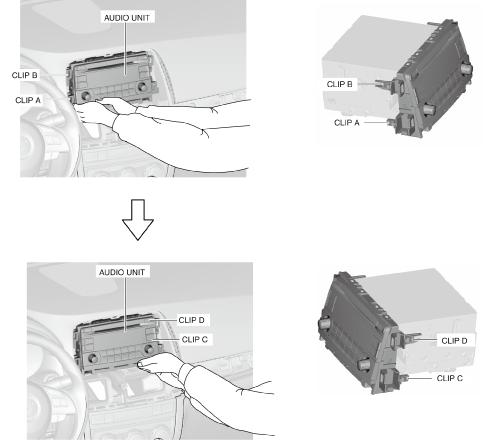 AUDIO UNIT
CLIP B
CLIP A

CLIP B
CLIP A

AUDIO UNIT
CLIP D
CLIP C

CLIP D
CLIP C