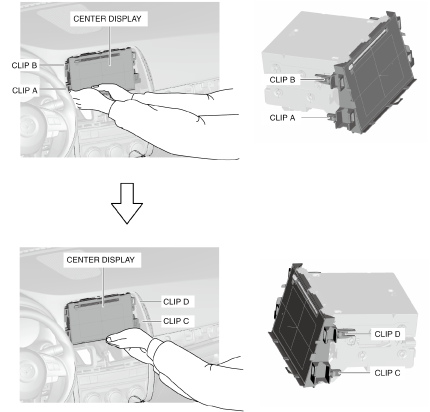 CENTER DISPLAY
CLIP B
CLIP A
CLIP B
CLIP A
CENTER DISPLAY
CLIP D
CLIP C
CLIP D
CLIP C