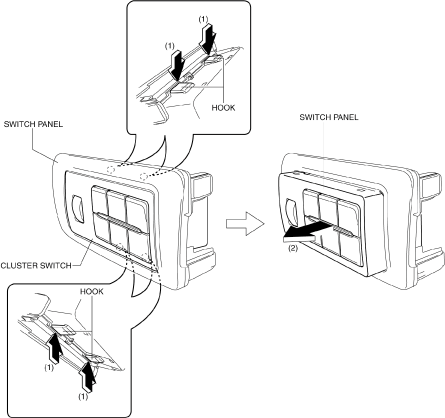 (1)
(1)
HOOK
SWITCH PANEL
SWITCH PANEL
(2)
CLUSTER SWITCH
HOOK
(1)
(1)