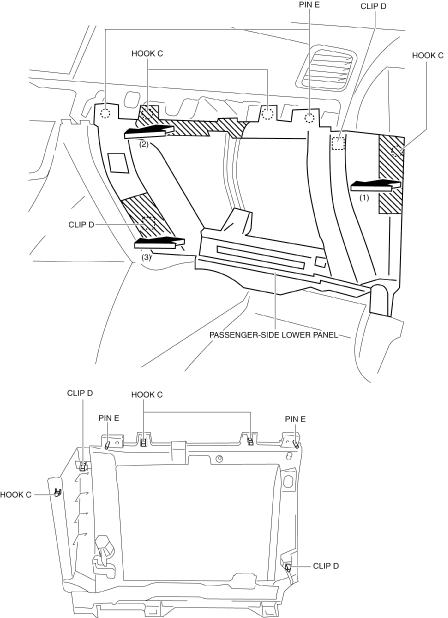 PIN E
CLIP D
HOOK C
HOOK C
(2)
(1)
CLIP D
(3)
PASSENGER-SIDE LOWER PANEL

CLIP D
HOOK C
PIN E
PIN E
HOOK C
CLIP D