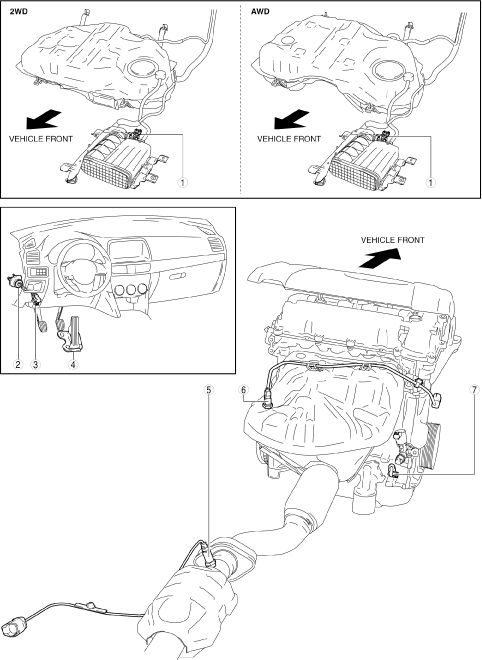 2WD

VEHICLE FRONT

1

AWD

VEHICLE FRONT

1

2 3 4

VEHICLE FRONT

5

6

7