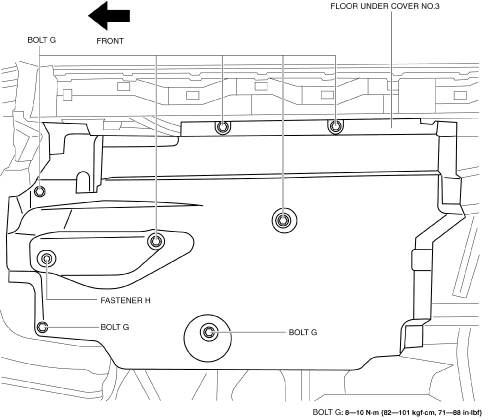 FLOOR UNDER COVER NO.3

BOLT G

FRONT

FASTENER H

BOLT G

BOLT G

BOLT G: 8—10 N·m {82—101 kgf·cm, 71—88 in·lbf}