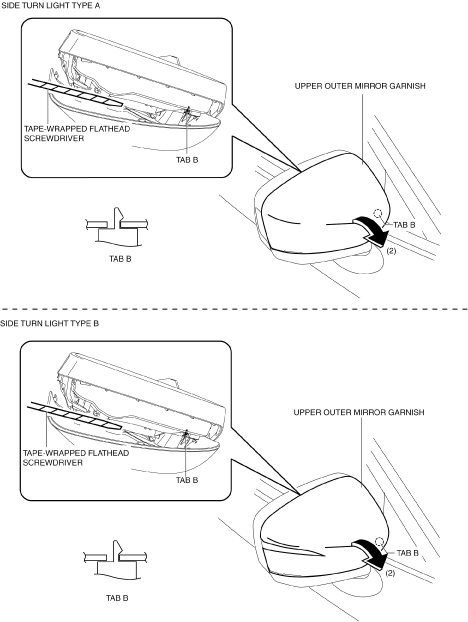 SIDE TURN LIGHT TYPE A

TAPE-WRAPPED FLATHEAD SCREWDRIVER

TAB B

UPPER OUTER MIRROR GARNISH

TAB B

(2)

TAB B

SIDE TURN LIGHT TYPE B

TAPE-WRAPPED FLATHEAD SCREWDRIVER

TAB B

UPPER OUTER MIRROR GARNISH

TAB B

(2)

TAB B