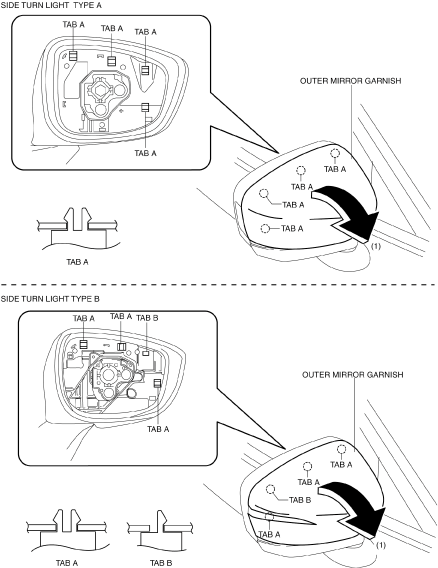 SIDE TURN LIGHT TYPE A

TAB A
TAB A
TAB A
TAB A

OUTER MIRROR GARNISH

TAB A
TAB A
TAB A
TAB A
(1)

TAB A

SIDE TURN LIGHT TYPE B

TAB A
TAB A
TAB B
TAB A

OUTER MIRROR GARNISH

TAB A
TAB A
TAB B
TAB A
(1)

TAB A
TAB B