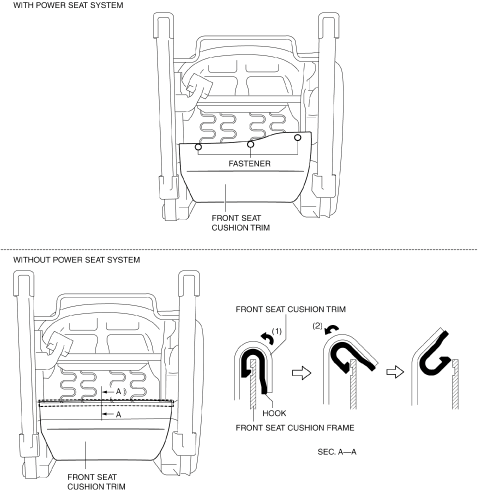 WITH POWER SEAT SYSTEM

FASTENER

FRONT SEAT CUSHION TRIM

WITHOUT POWER SEAT SYSTEM

A

A

FRONT SEAT CUSHION TRIM

FRONT SEAT CUSHION TRIM

(1)

(2)

HOOK

FRONT SEAT CUSHION FRAME

SEC. A—A