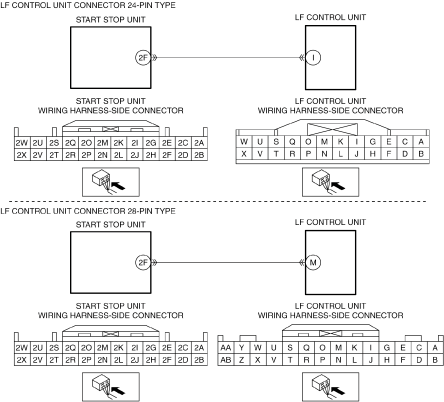 LF CONTROL UNIT CONNECTOR 24-PIN TYPE

START STOP UNIT

2F

LF CONTROL UNIT

I

START STOP UNIT
WIRING HARNESS-SIDE CONNECTOR

| 2W | 2U | 2S | 2Q | 2O | 2M | 2K | 2I | 2G | 2E | 2C | 2A |
|---|---|---|---|---|---|---|---|---|---|---|---|
| 2X | 2V | 2T | 2R | 2P | 2N | 2L | 2J | 2H | 2F | 2D | 2B |

LF CONTROL UNIT
WIRING HARNESS-SIDE CONNECTOR

| W | U | S | Q | O | M | K | I | G | E | C | A |
|---|---|---|---|---|---|---|---|---|---|---|---|
| X | V | T | R | P | N | L | J | H | F | D | B |

LF CONTROL UNIT CONNECTOR 28-PIN TYPE

START STOP UNIT

2F

LF CONTROL UNIT

M

START STOP UNIT
WIRING HARNESS-SIDE CONNECTOR

| 2W | 2U | 2S | 2Q | 2O | 2M | 2K | 2I | 2G | 2E | 2C | 2A |
|---|---|---|---|---|---|---|---|---|---|---|---|
| 2X | 2V | 2T | 2R | 2P | 2N | 2L | 2J | 2H | 2F | 2D | 2B |

LF CONTROL UNIT
WIRING HARNESS-SIDE CONNECTOR

| AA | Y | W | U | S | Q | O | M | K | I | G | E | C | A |
|---|---|---|---|---|---|---|---|---|---|---|---|---|---|
| AB | Z | X | V | T | R | P | N | L | J | H | F | D | B |