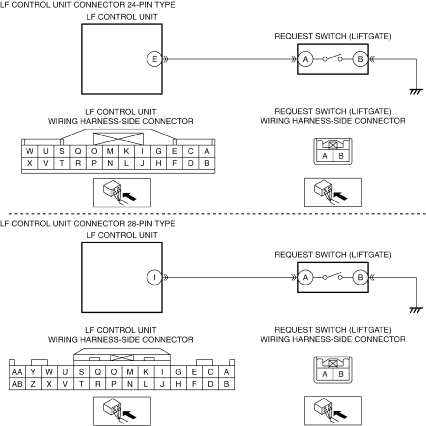 LF CONTROL UNIT CONNECTOR 24-PIN TYPE

LF CONTROL UNIT

E

REQUEST SWITCH (LIFTGATE)

A

B

LF CONTROL UNIT
WIRING HARNESS-SIDE CONNECTOR

| W | U | S | Q | O | M | K | I | G | E | C | A |
|---|---|---|---|---|---|---|---|---|---|---|---|
| X | V | T | R | P | N | L | J | H | F | D | B |

REQUEST SWITCH (LIFTGATE)
WIRING HARNESS-SIDE CONNECTOR

| A | B |
|---|---|

LF CONTROL UNIT CONNECTOR 28-PIN TYPE

LF CONTROL UNIT

I

REQUEST SWITCH (LIFTGATE)

A

B

LF CONTROL UNIT
WIRING HARNESS-SIDE CONNECTOR

| AA | Y | W | U | S | Q | O | M | K | I | G | E | C | A |
|---|---|---|---|---|---|---|---|---|---|---|---|---|---|
| AB | Z | X | V | T | R | P | N | L | J | H | F | D | B |

REQUEST SWITCH (LIFTGATE)
WIRING HARNESS-SIDE CONNECTOR

| A | B |
|---|---|