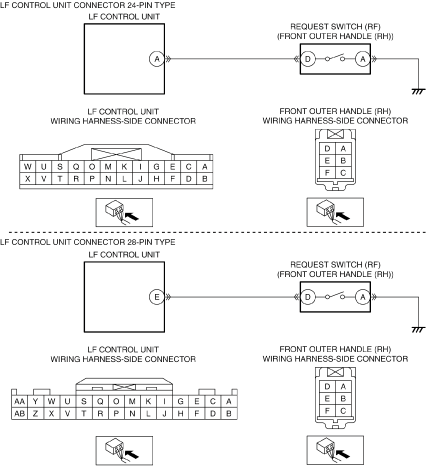 LF CONTROL UNIT CONNECTOR 24-PIN TYPE

LF CONTROL UNIT

A

REQUEST SWITCH (RF)
(FRONT OUTER HANDLE (RH))

D

A

LF CONTROL UNIT
WIRING HARNESS-SIDE CONNECTOR

| W | U | S | Q | O | M | K | I | G | E | C | A |
|---|---|---|---|---|---|---|---|---|---|---|---|
| X | V | T | R | P | N | L | J | H | F | D | B |

FRONT OUTER HANDLE (RH)
WIRING HARNESS-SIDE CONNECTOR

| D | A |
|---|---|
| E | B |
| F | C |

LF CONTROL UNIT CONNECTOR 28-PIN TYPE

LF CONTROL UNIT

E

REQUEST SWITCH (RF)
(FRONT OUTER HANDLE (RH))

D

A

LF CONTROL UNIT
WIRING HARNESS-SIDE CONNECTOR

| AA | Y | W | U | S | Q | O | M | K | I | G | E | C | A |
|---|---|---|---|---|---|---|---|---|---|---|---|---|---|
| AB | Z | X | V | T | R | P | N | L | J | H | F | D | B |

FRONT OUTER HANDLE (RH)
WIRING HARNESS-SIDE CONNECTOR

| D | A |
|---|---|
| E | B |
| F | C |