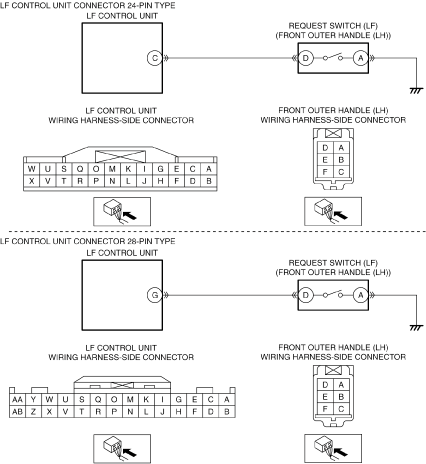 LF CONTROL UNIT CONNECTOR 24-PIN TYPE

LF CONTROL UNIT

C

REQUEST SWITCH (LF)
(FRONT OUTER HANDLE (LH))

D

A

LF CONTROL UNIT
WIRING HARNESS-SIDE CONNECTOR

| W | U | S | Q | O | M | K | I | G | E | C | A |
|---|---|---|---|---|---|---|---|---|---|---|---|
| X | V | T | R | P | N | L | J | H | F | D | B |

FRONT OUTER HANDLE (LH)
WIRING HARNESS-SIDE CONNECTOR

| D | A |
|---|---|
| E | B |
| F | C |

LF CONTROL UNIT CONNECTOR 28-PIN TYPE

LF CONTROL UNIT

G

REQUEST SWITCH (LF)
(FRONT OUTER HANDLE (LH))

D

A

LF CONTROL UNIT
WIRING HARNESS-SIDE CONNECTOR

| AA | Y | W | U | S | Q | O | M | K | I | G | E | C | A |
|---|---|---|---|---|---|---|---|---|---|---|---|---|---|
| AB | Z | X | V | T | R | P | N | L | J | H | F | D | B |

FRONT OUTER HANDLE (LH)
WIRING HARNESS-SIDE CONNECTOR

| D | A |
|---|---|
| E | B |
| F | C |