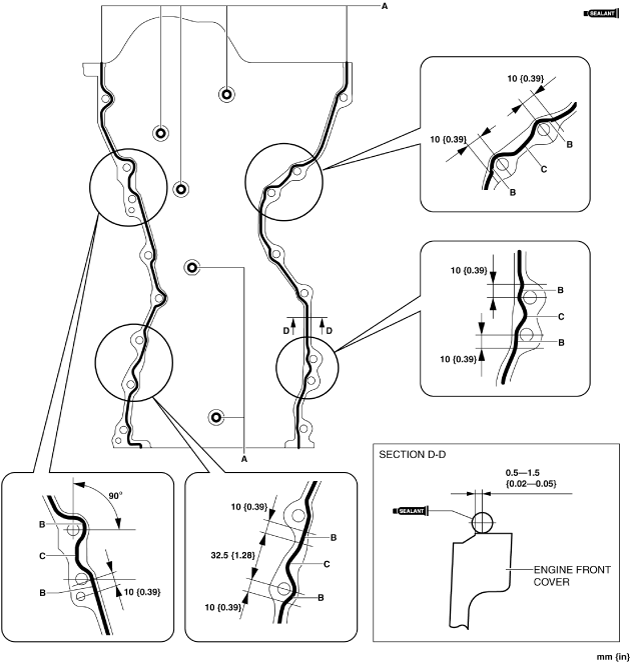 A

SEALANT

10 {0.39}

10 {0.39}

B

C

B

10 {0.39}

B

C

B

10 {0.39}

D

D

A

90°

B

C

B

10 {0.39}

10 {0.39}

B

32.5 {1.28}

C

B

10 {0.39}

SECTION D-D

0.5—1.5 {0.02—0.05}

SEALANT

ENGINE FRONT COVER

mm {in}