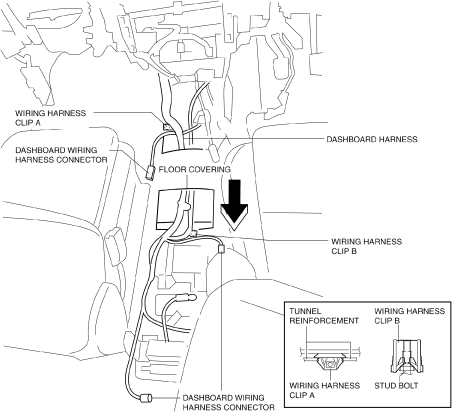 WIRING HARNESS CLIP A

DASHBOARD HARNESS

DASHBOARD WIRING HARNESS CONNECTOR

FLOOR COVERING

WIRING HARNESS CLIP B

TUNNEL REINFORCEMENT

WIRING HARNESS CLIP B

WIRING HARNESS CLIP A

STUD BOLT

DASHBOARD WIRING HARNESS CONNECTOR