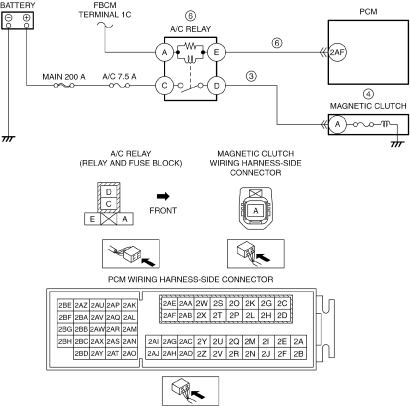 BATTERY

FBCM TERMINAL 1C

6

A/C RELAY

PCM

A

E

6

2AF

MAIN 200 A

A/C 7.5 A

C

D

3

4

MAGNETIC CLUTCH

A

A/C RELAY (RELAY AND FUSE BLOCK)

D

C

E

A

FRONT

MAGNETIC CLUTCH WIRING HARNESS-SIDE CONNECTOR

A

PCM WIRING HARNESS-SIDE CONNECTOR

| 2BE | 2AZ | 2AU | 2AP | 2AK |
|---|---|---|---|---|
| 2BF | 2BA | 2AV | 2AQ | 2AL |
| 2BG | 2BB | 2AW | 2AR | 2AM |
| 2BH | 2BC | 2AX | 2AS | 2AN |
| | 2BD | 2AY | 2AT | 2AO |

| 2AE | 2AA | 2W | 2S | 2O | 2K | 2G | 2C |
|---|---|---|---|---|---|---|---|
| 2AF | 2AB | 2X | 2T | 2P | 2L | 2H | 2D |

| 2AI | 2AG | 2AC | 2Y | 2U | 2Q | 2M | 2I | 2E | 2A |
|---|---|---|---|---|---|---|---|---|---|
| 2AJ | 2AH | 2AD | 2Z | 2V | 2R | 2N | 2J | 2F | 2B |