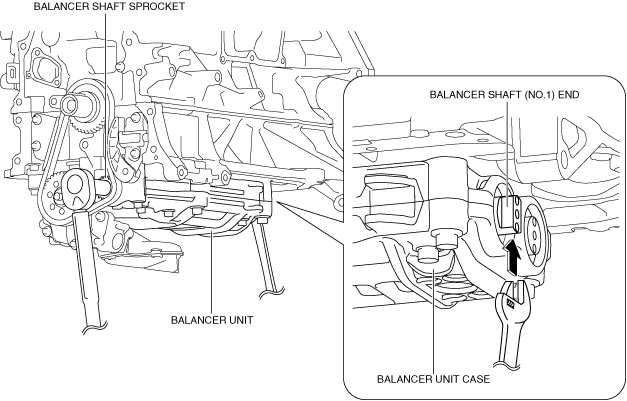 BALANCER SHAFT SPROCKET

BALANCER SHAFT (NO.1) END

BALANCER UNIT

BALANCER UNIT CASE