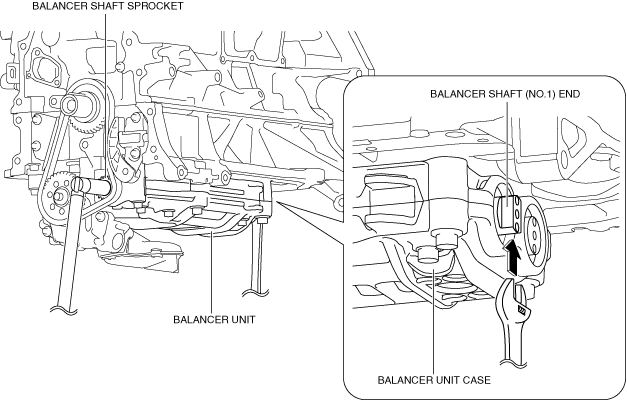 BALANCER SHAFT SPROCKET

BALANCER SHAFT (NO.1) END

BALANCER UNIT

BALANCER UNIT CASE