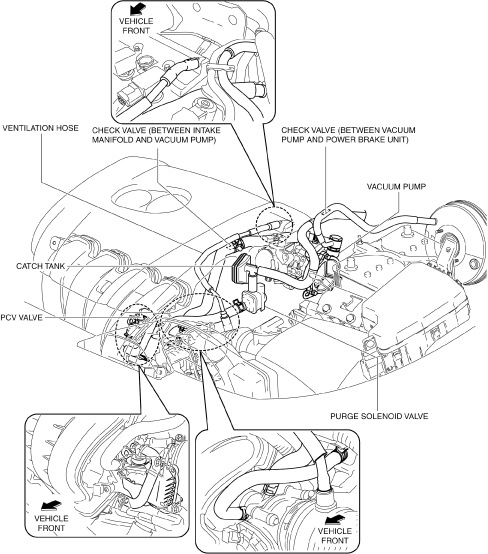 VEHICLE FRONT

VENTILATION HOSE

CHECK VALVE (BETWEEN INTAKE MANIFOLD AND VACUUM PUMP)

CHECK VALVE (BETWEEN VACUUM PUMP AND POWER BRAKE UNIT)

VACUUM PUMP

CATCH TANK

PCV VALVE

PURGE SOLENOID VALVE

VEHICLE FRONT

VEHICLE FRONT