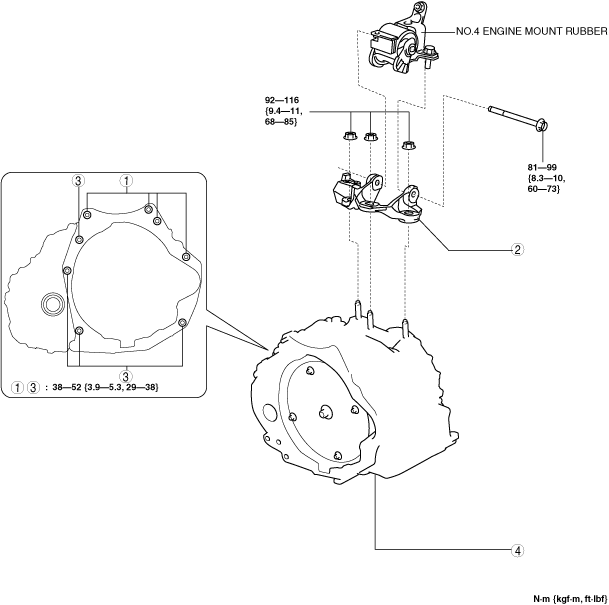 NO.4 ENGINE MOUNT RUBBER

92—116 {9.4—11, 68—85}

81—99 {8.3—10, 60—73}

3

1

2

3

1 3 : 38—52 {3.9—5.3, 29—38}

4

N·m {kgf·m, ft·lbf}