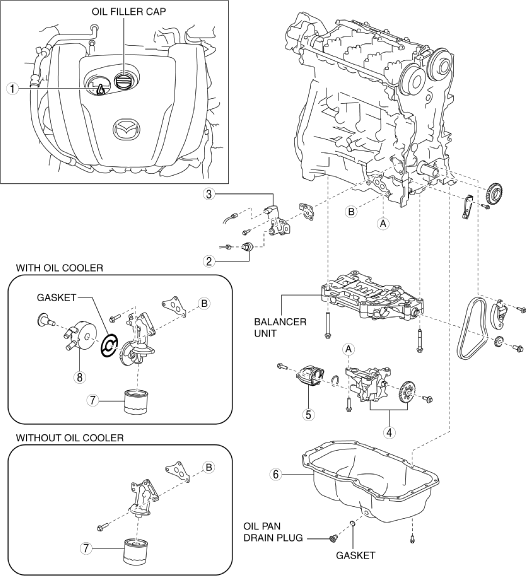 OIL FILLER CAP

1

3

B

A

2

WITH OIL COOLER

GASKET

B

8

7

BALANCER UNIT

A

5

4

WITHOUT OIL COOLER

B

7

6

OIL PAN DRAIN PLUG

GASKET