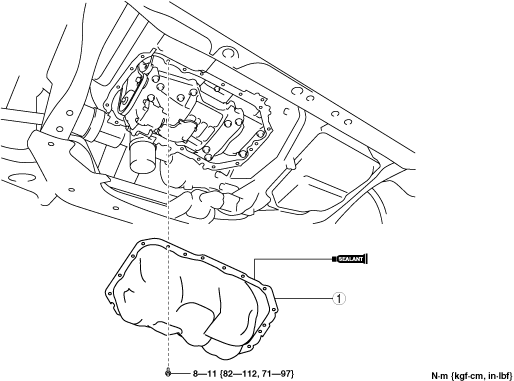 SEALANT

1

8—11 {82—112, 71—97}

N·m {kgf·cm, in·lbf}