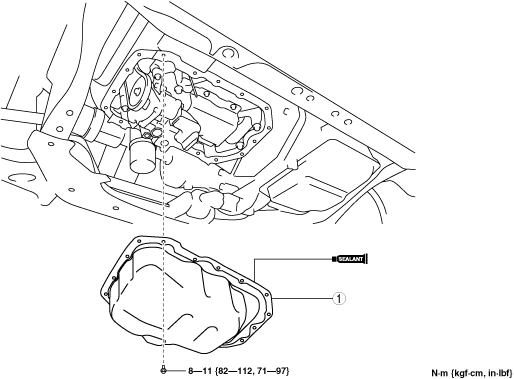 SEALANT

1

8—11 {82—112, 71—97}

N·m {kgf·cm, in·lbf}