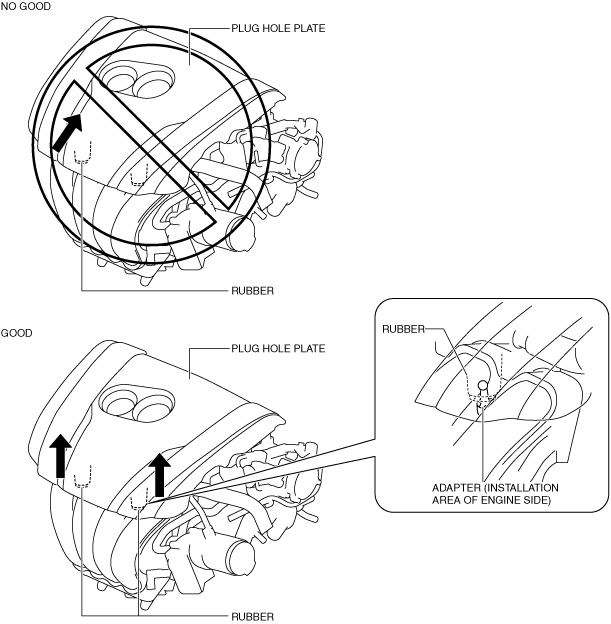 NO GOOD

PLUG HOLE PLATE

RUBBER

GOOD

PLUG HOLE PLATE

RUBBER

ADAPTER (INSTALLATION AREA OF ENGINE SIDE)

RUBBER