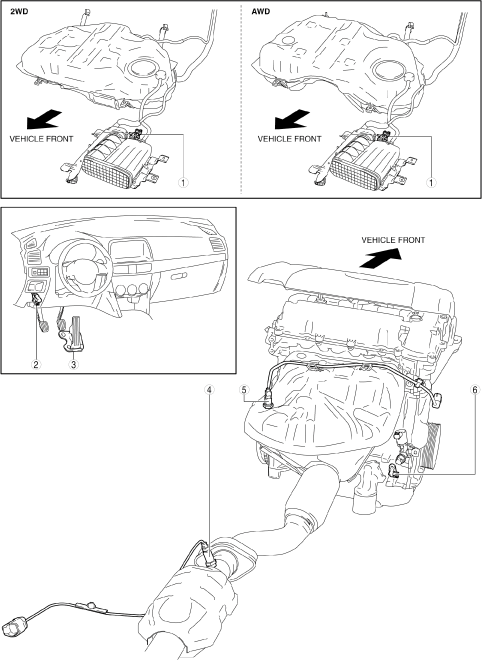 2WD

VEHICLE FRONT

1

AWD

VEHICLE FRONT

1

2

3

VEHICLE FRONT

4

5

6