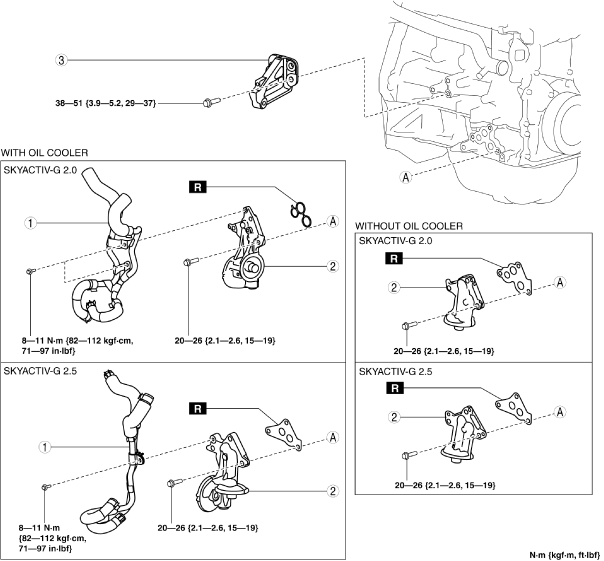 3

38—51 {3.9—5.2, 29—37}

A

WITH OIL COOLER

SKYACTIV-G 2.0

R

1

A

2

8—11 N·m {82—112 kgf·cm, 71—97 in·lbf}

20—26 {2.1—2.6, 15—19}

SKYACTIV-G 2.5

R

1

A

2

8—11 N·m {82—112 kgf·cm, 71—97 in·lbf}

20—26 {2.1—2.6, 15—19}

WITHOUT OIL COOLER

SKYACTIV-G 2.0

R

2

A

20—26 {2.1—2.6, 15—19}

SKYACTIV-G 2.5

R

2

A

20—26 {2.1—2.6, 15—19}

N·m {kgf·m, ft·lbf}